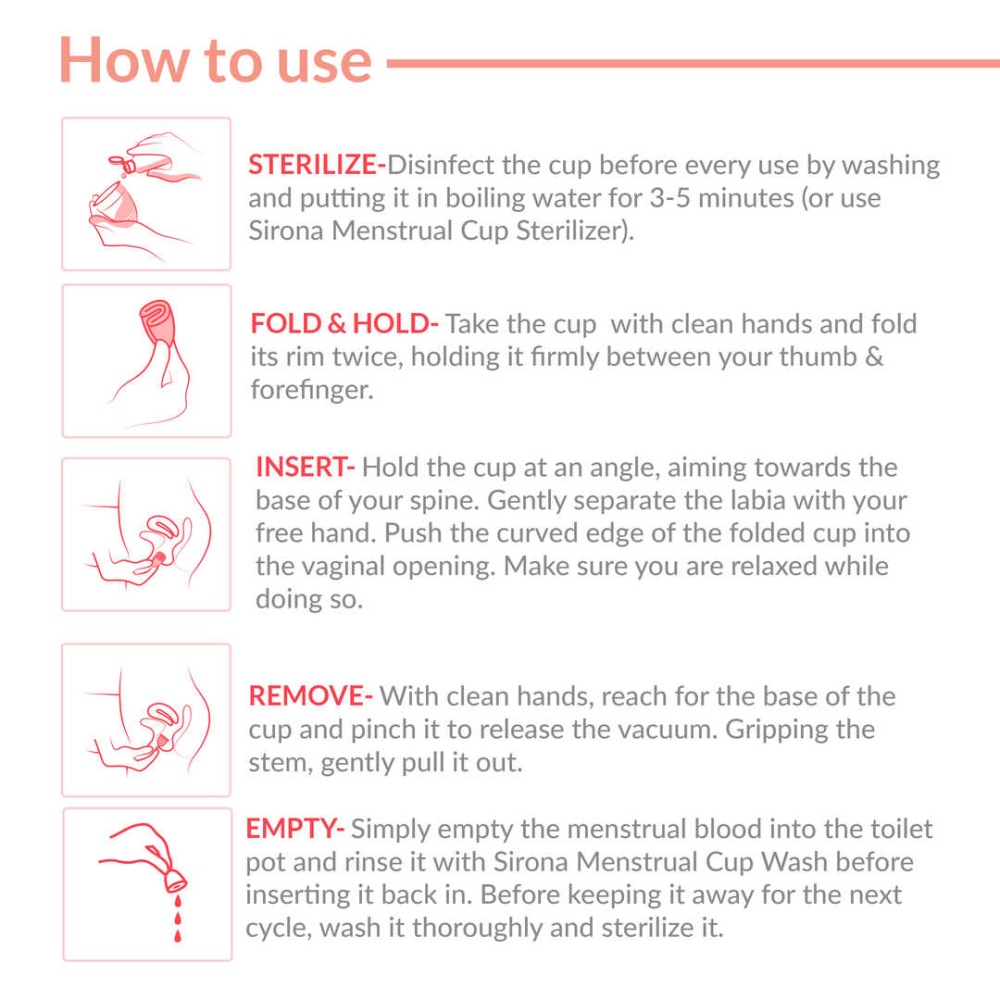 How to use

STERILIZE-Disinfect the cup before every use by washing and putting it in boiling water for 3-5 minutes (or use Sirona Menstrual Cup Sterilizer).

FOLD & HOLD- Take the cup with clean hands and fold its rim twice, holding it firmly between your thumb & forefinger.

INSERT- Hold the cup at an angle, aiming towards the base of your spine. Gently separate the labia with your free hand. Push the curved edge of the folded cup into the vaginal opening. Make sure you are relaxed while doing so.

REMOVE- With clean hands, reach for the base of the cup and pinch it to release the vacuum. Gripping the stem, gently pull it out.

EMPTY- Simply empty the menstrual blood into the toilet pot and rinse it with Sirona Menstrual Cup Wash before inserting it back in. Before keeping it away for the next cycle, wash it thoroughly and sterilize it.